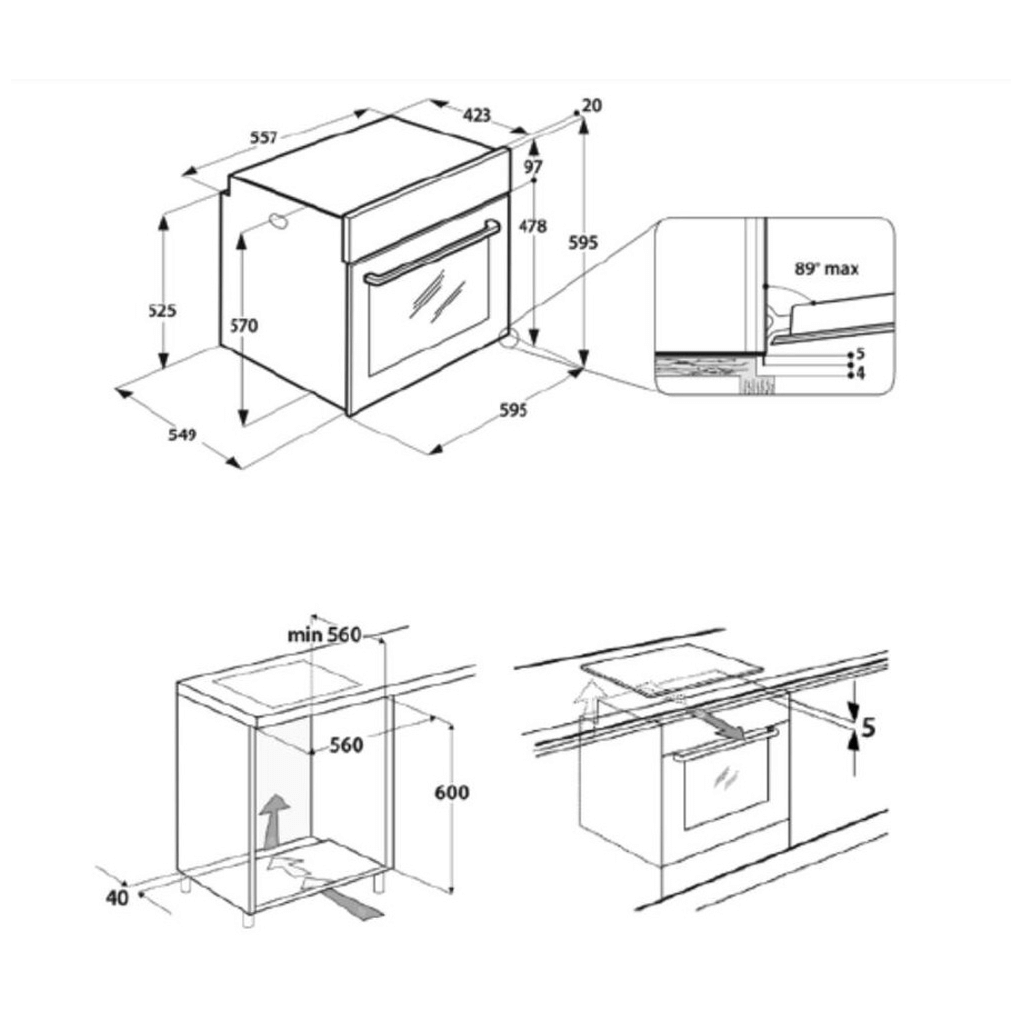 557
423
20
97
478
595
525
570
549
595
89° max
5
4

min 560
560
600
40
5