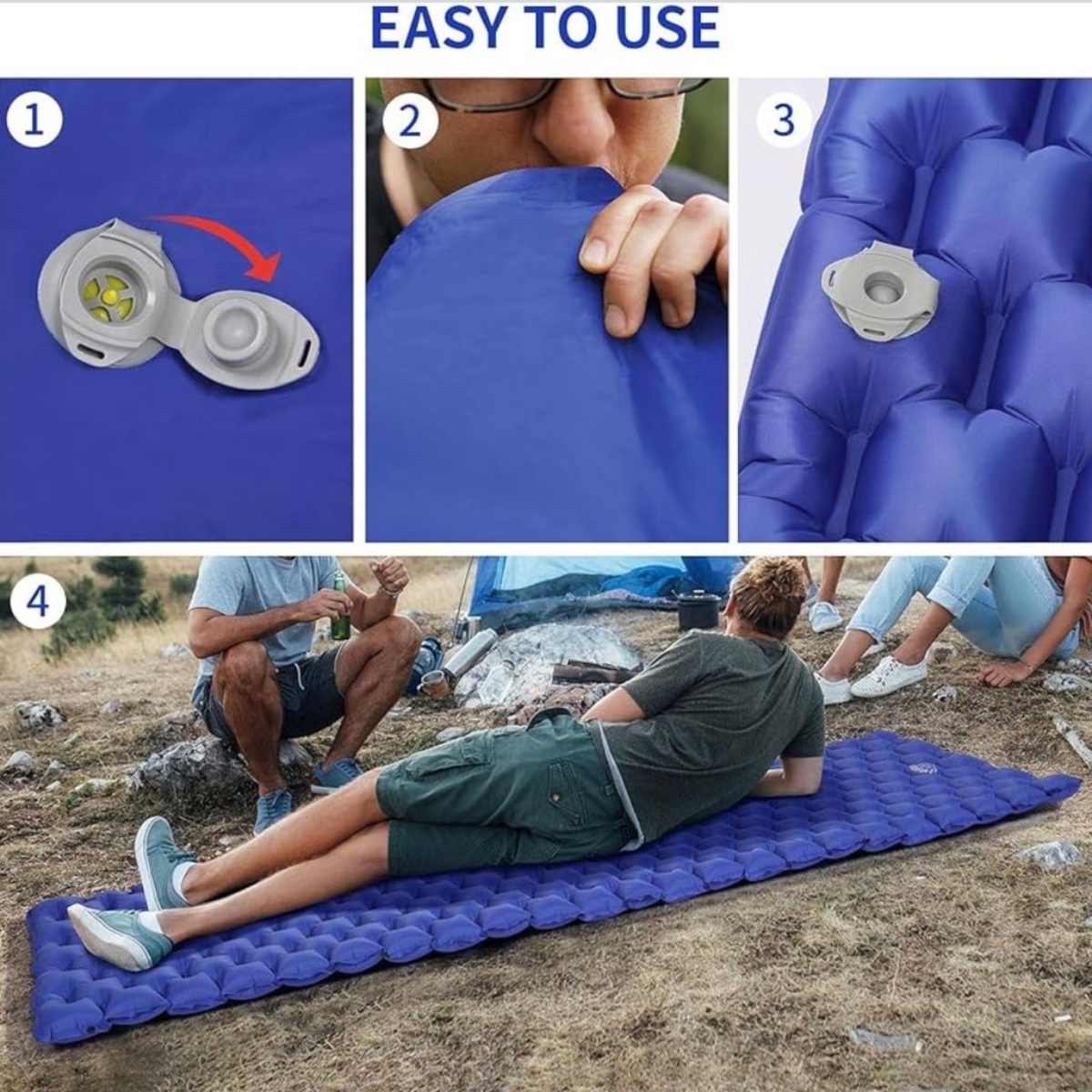 EASY TO USE

1

2

3

4