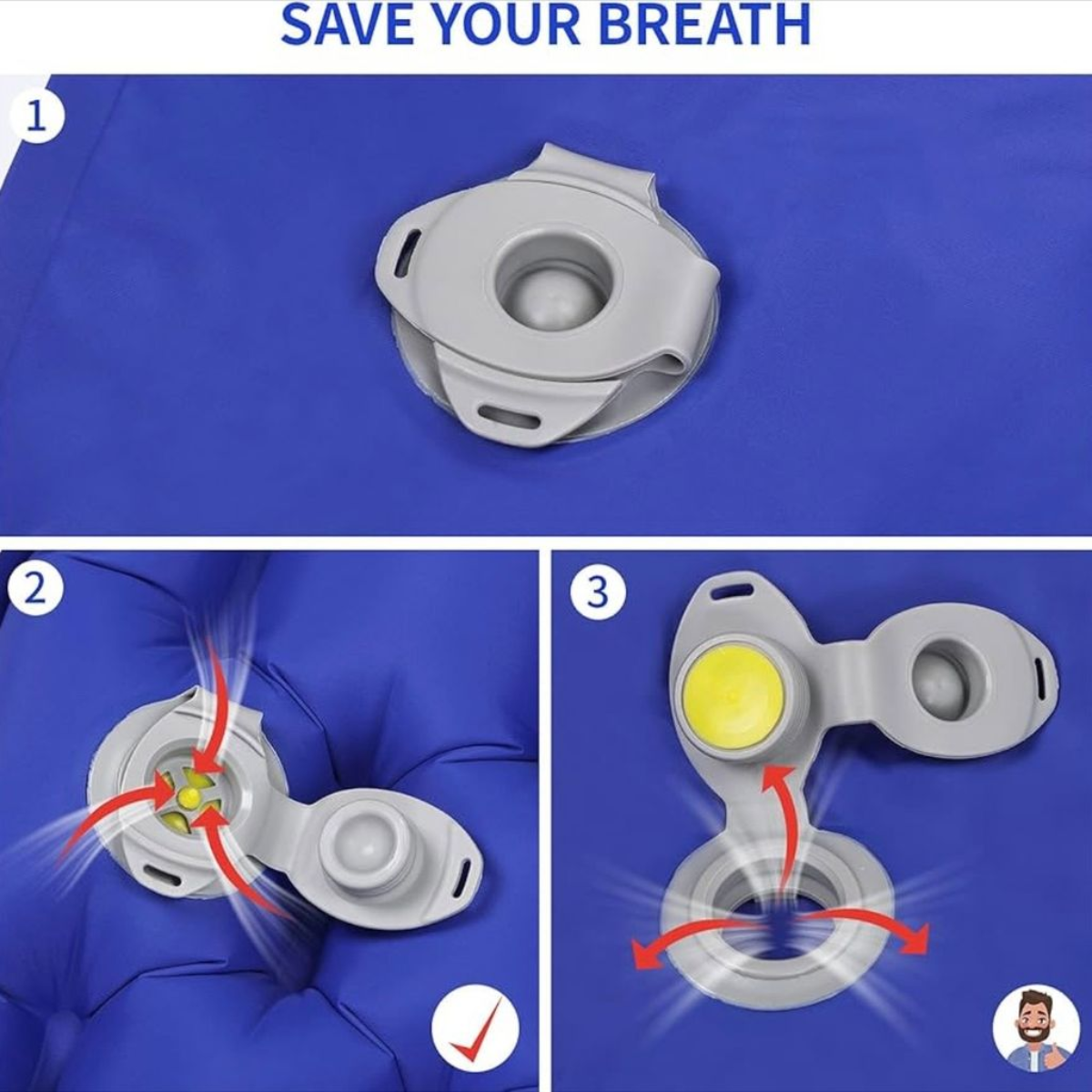 SAVE YOUR BREATH

1

2

3