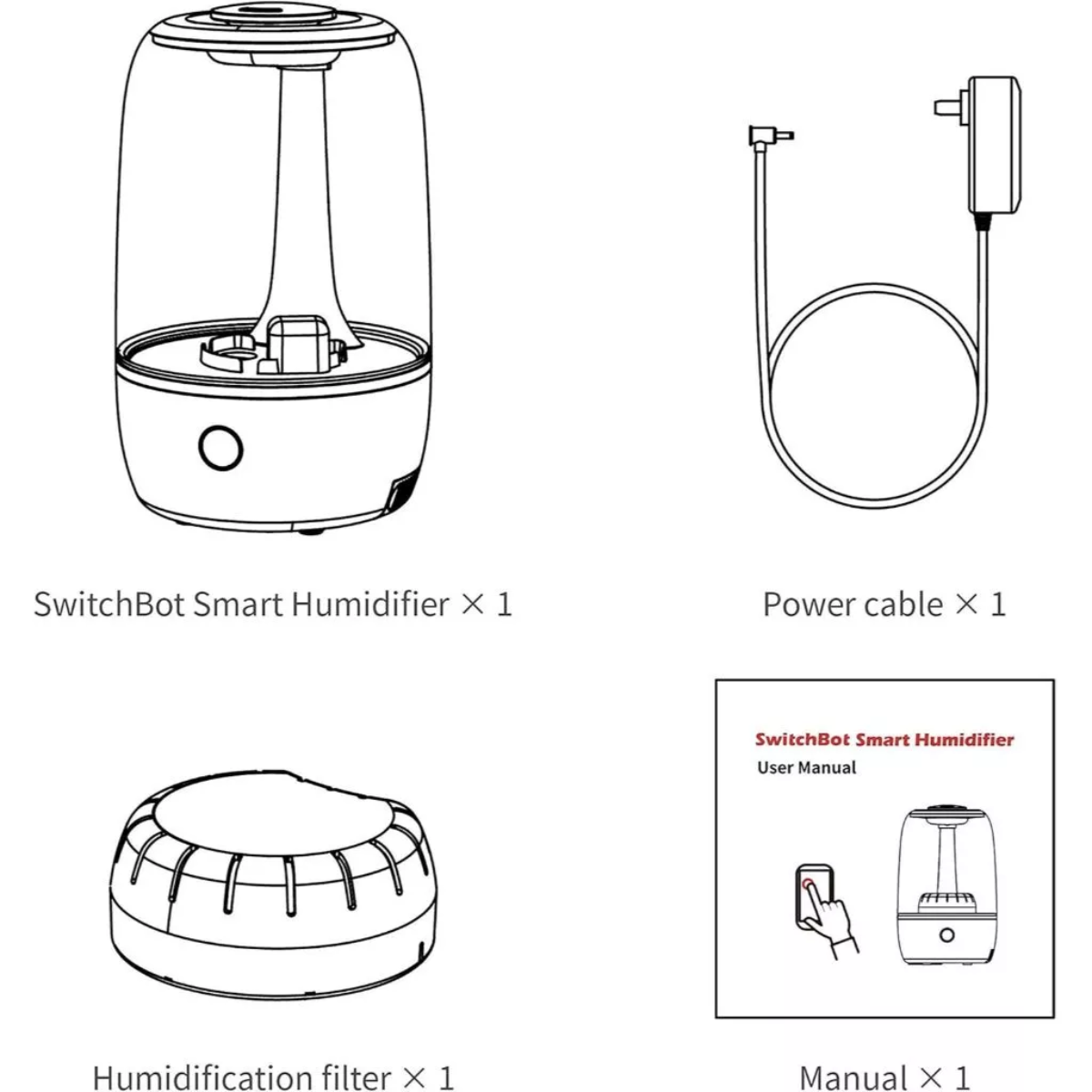 SwitchBot Smart Humidifier × 1

Power cable × 1

SwitchBot Smart Humidifier
User Manual

Humidification filter × 1

Manual × 1