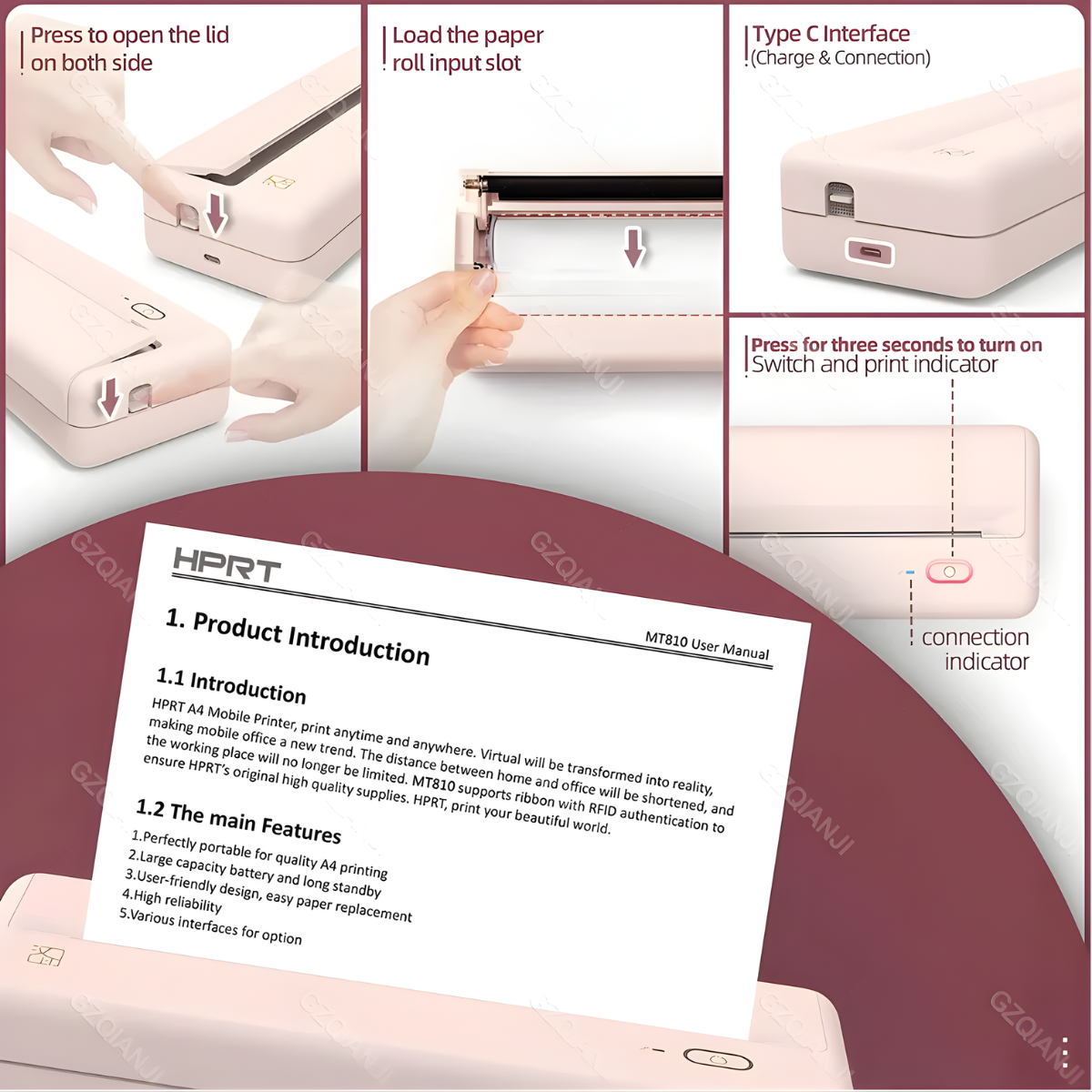 Press to open the lid on both side

Load the paper roll input slot

Type C Interface
(Charge & Connection)

Press for three seconds to turn on
Switch and print indicator

connection indicator

HPRT

MT810 User Manual

1. Product Introduction

1.1 Introduction

HPRT A4 Mobile Printer, print anytime and anywhere. Virtual will be transformed into reality, making mobile office a new trend. The distance between home and office will be shortened, and the working place will no longer be limited. MT810 supports ribbon with RFID authentication to ensure HPRT's original high quality supplies. HPRT, print your beautiful world.

1.2 The main Features

1.Perfectly portable for quality A4 printing
2.Large capacity battery and long standby
3.User-friendly design, easy paper replacement
4.High reliability
5.Various interfaces for option

GZQIANJI