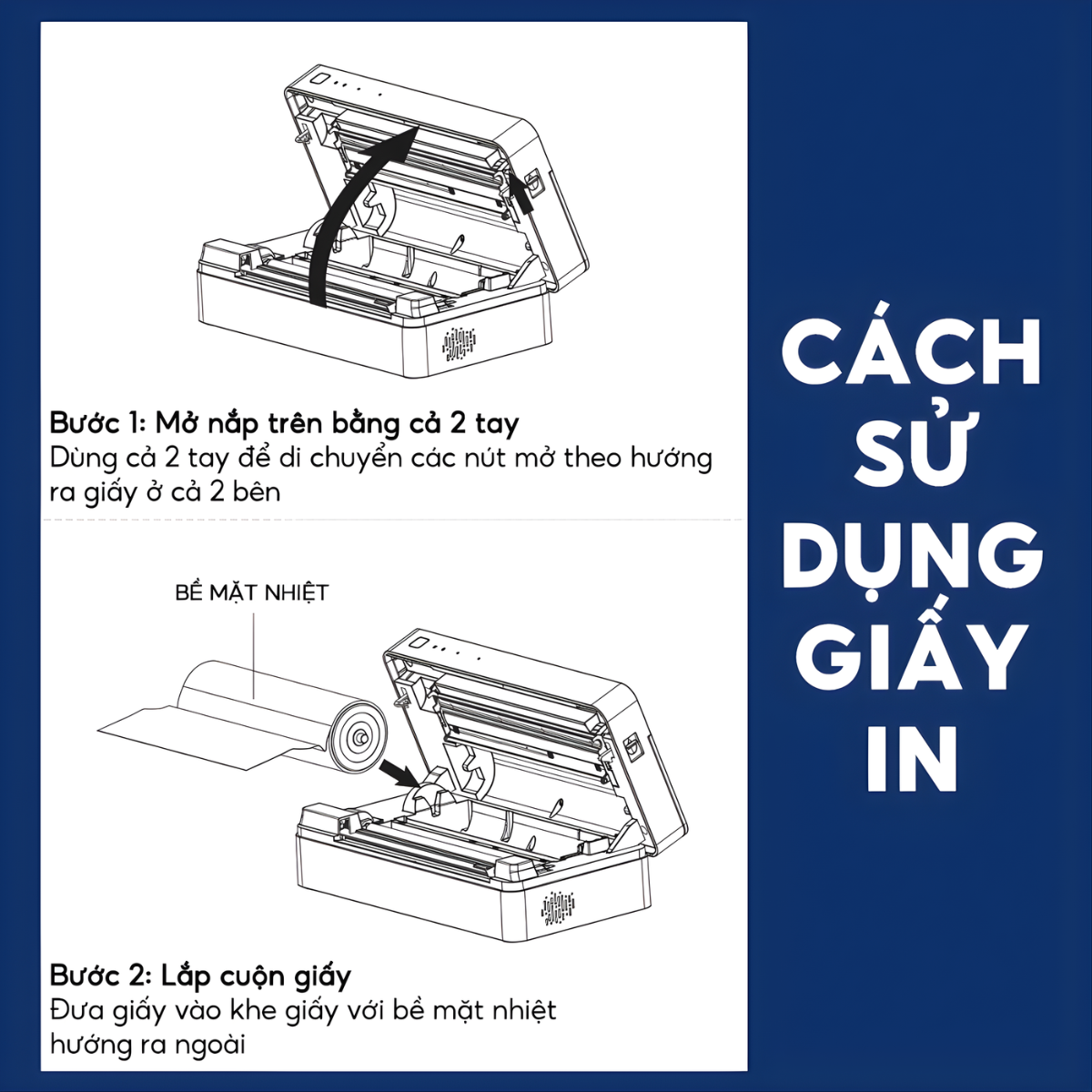 Bước 1: Mở nắp trên bằng cả 2 tay
Dùng cả 2 tay để di chuyển các nút mở theo hướng ra giấy ở cả 2 bên

BỀ MẶT NHIỆT

Bước 2: Lắp cuộn giấy
Đưa giấy vào khe giấy với bề mặt nhiệt hướng ra ngoài

CÁCH SỬ DỤNG GIẤY IN